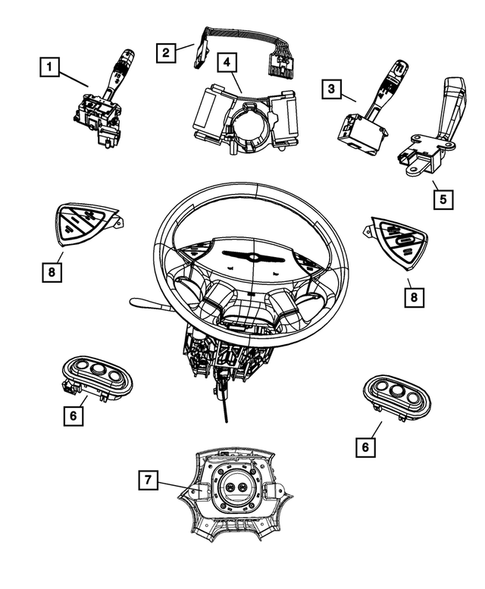 1
2
4
3
5
8
8
6
6
7