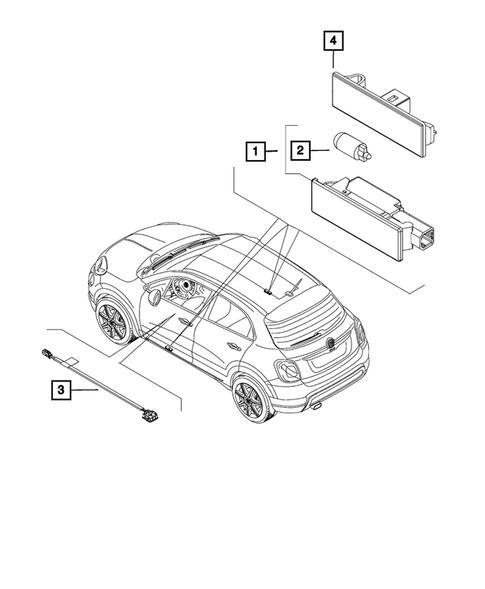 4
1
2
3