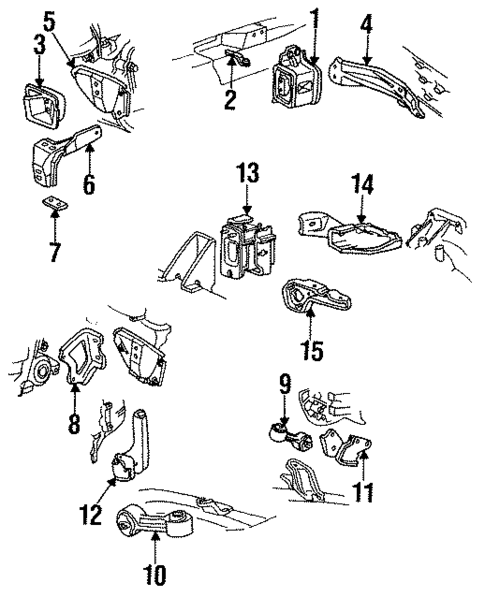 5
3
1
4
2
6
7
13
14
15
8
9
11
12
10