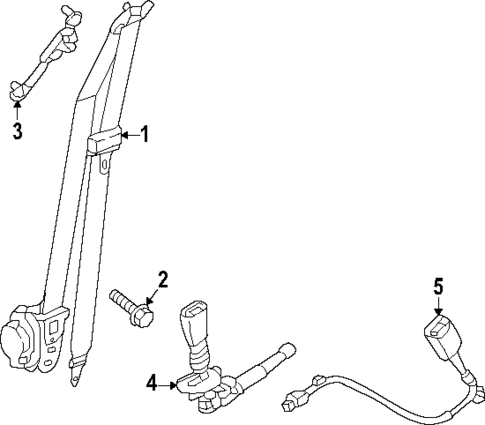 3
1
2
5
4