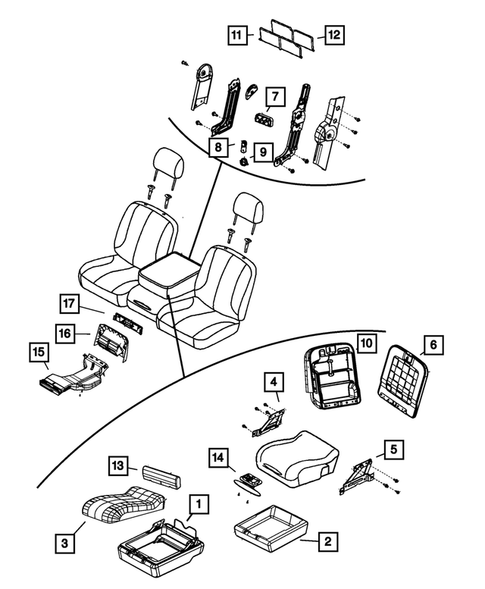 11
12
7
8
9
17
16
15
10
6
4
5
14
13
1
3
2