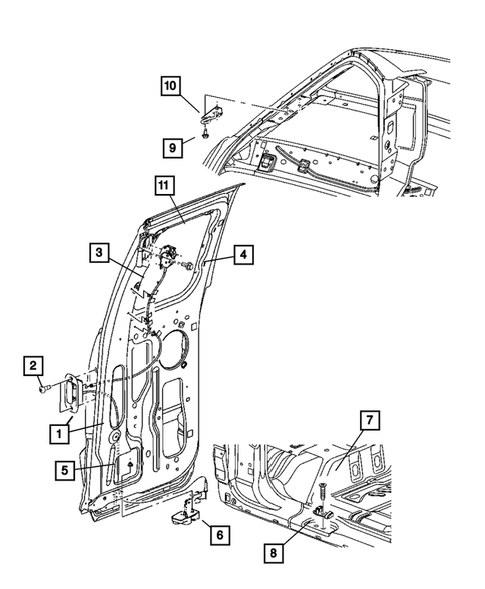 10
9
11
3
4
2
1
5
7
6
8