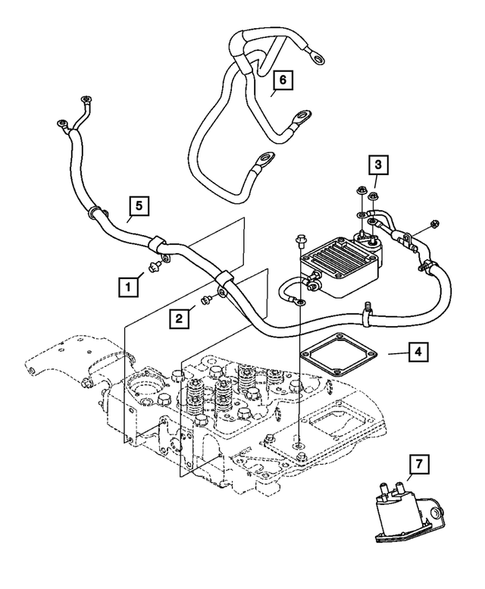 6
3
5
1
2
4
7