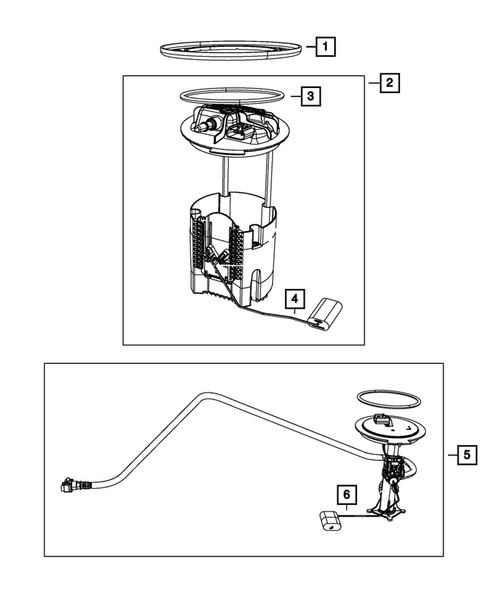 1
2
3
4
5
6