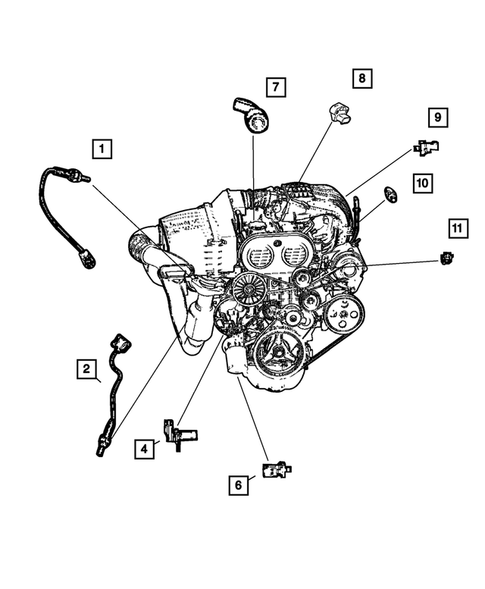 7
8
9
1
10
11
2
4
6