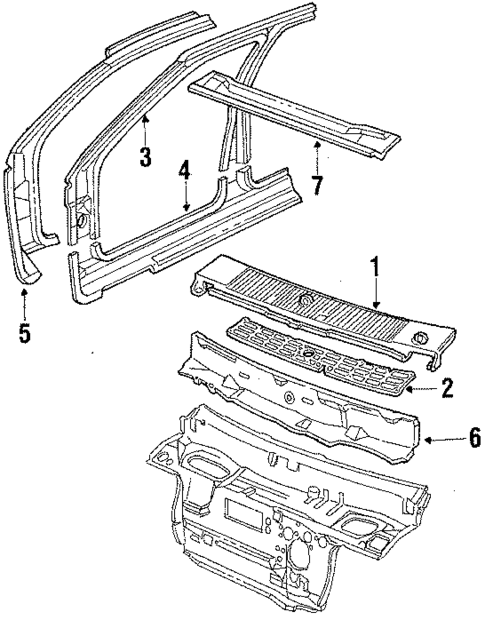 3
4
7
5
1
2
6