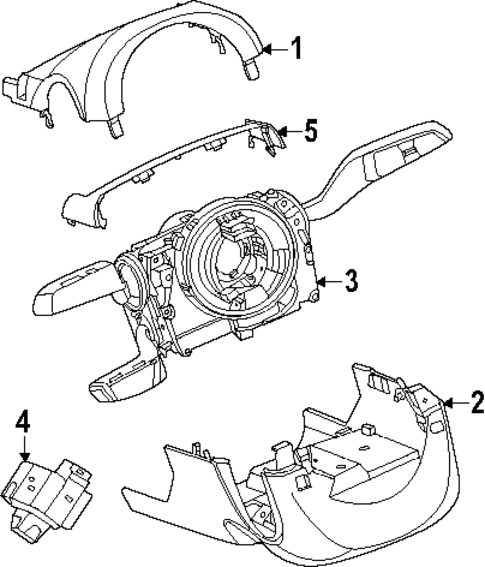 1
5
3
2
4