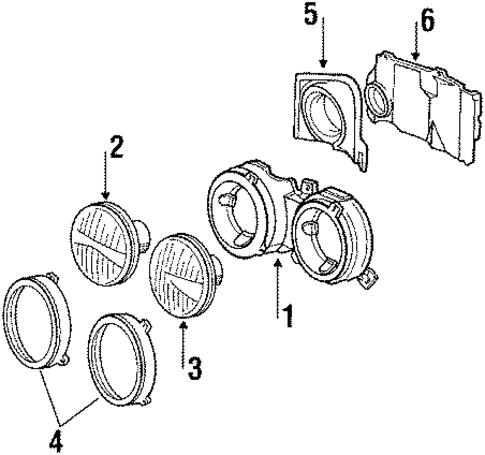 5
6
2
1
3
4