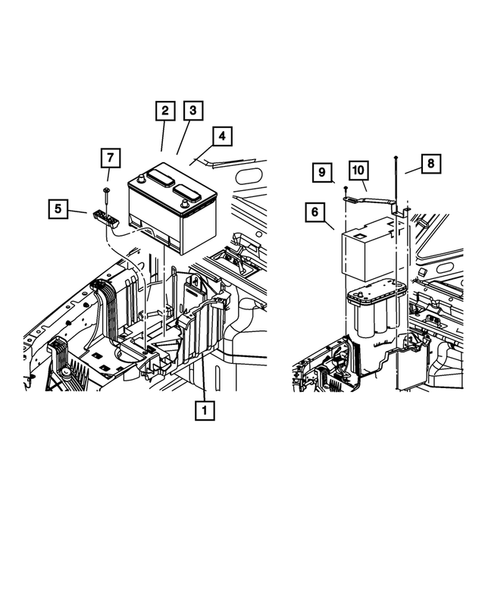 2
3
4
7
5
1
9
10
8
6