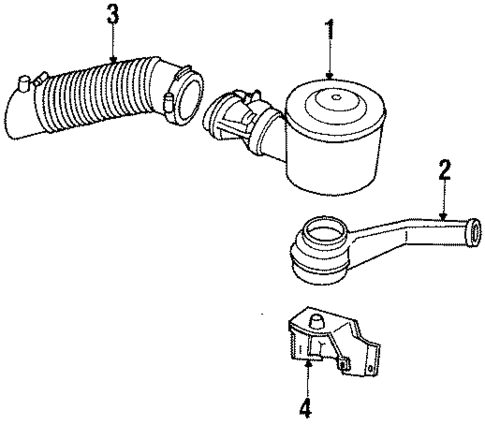 3
1
2
4