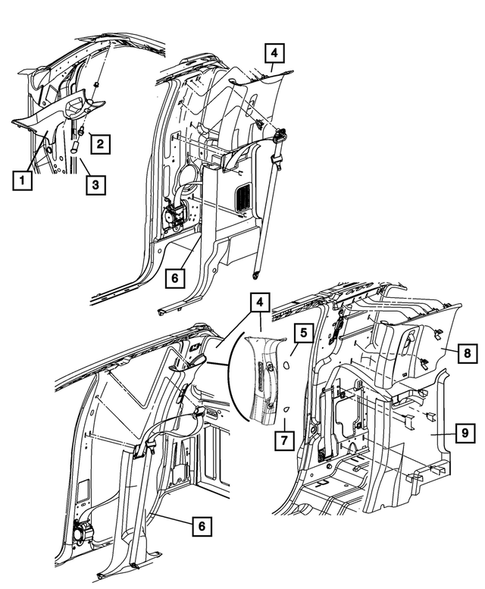 4
2
1
3
6
4
5
8
7
9
6