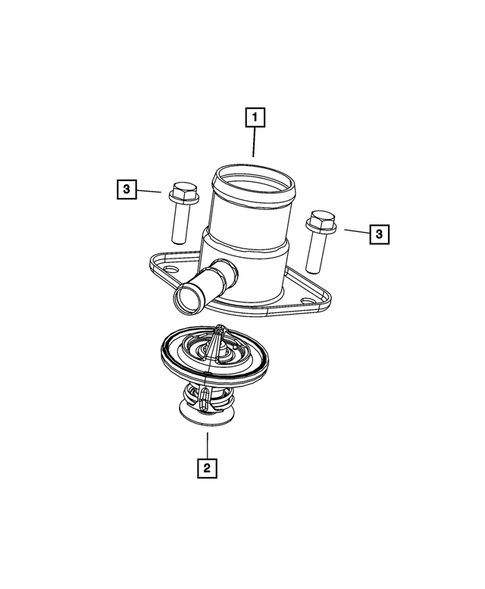 1

3

3

2