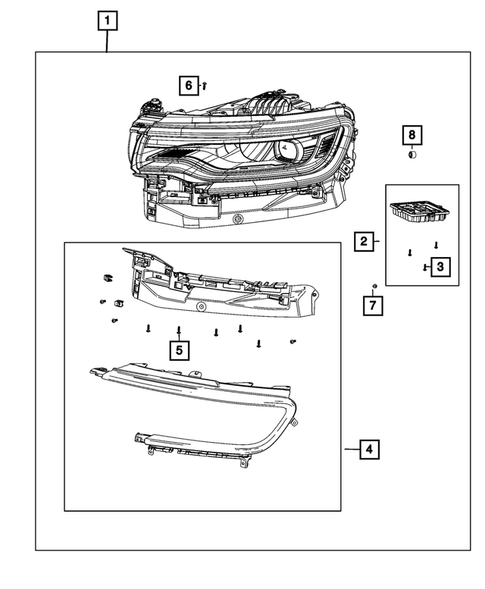 1
6
8
2
3
7
5
4