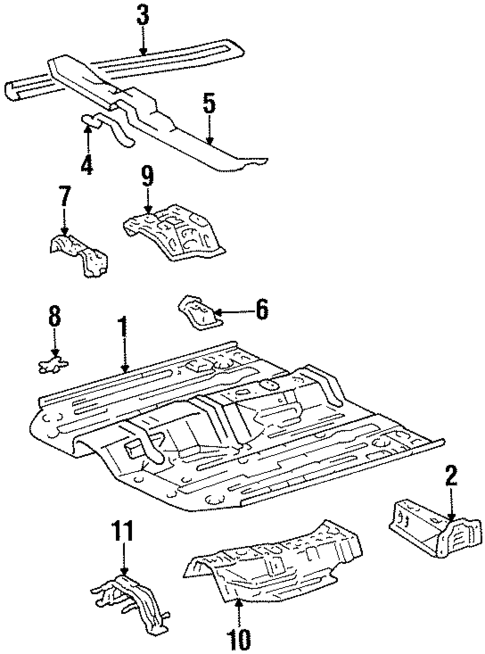 3
5
4
9
7
6
8
1
2
11
10