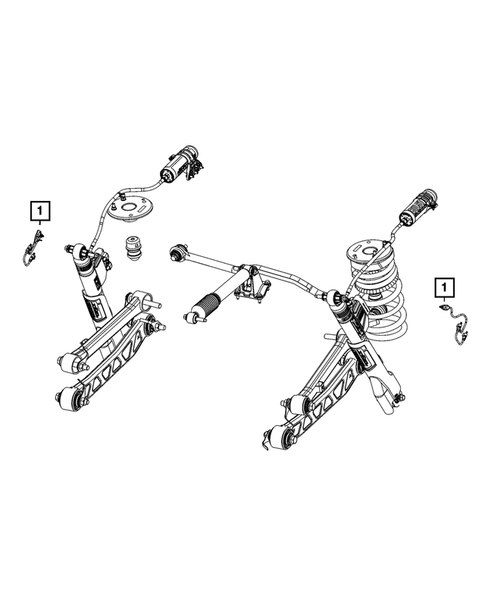 1

1