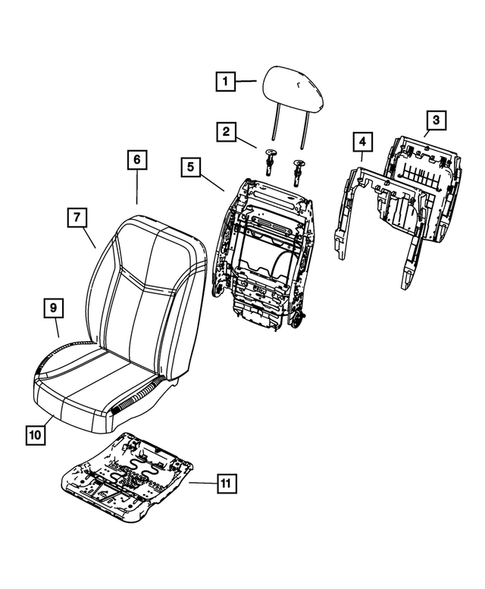 1
2
3
4
5
6
7
9
10
11