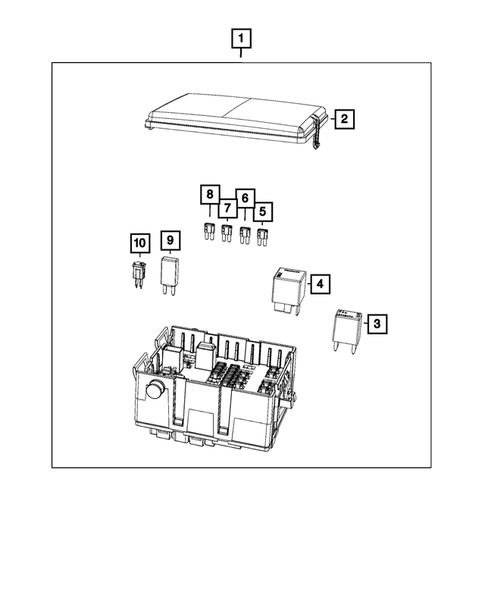 1
2
8
7
6
5
10
9
4
3