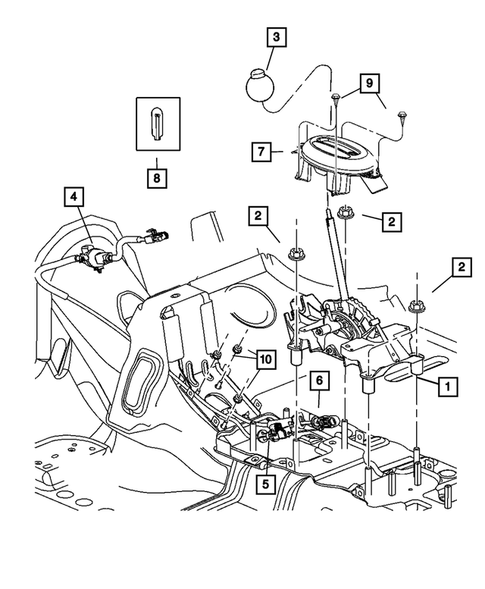 3
9
8
7
4
2
2
2
10
6
1
5