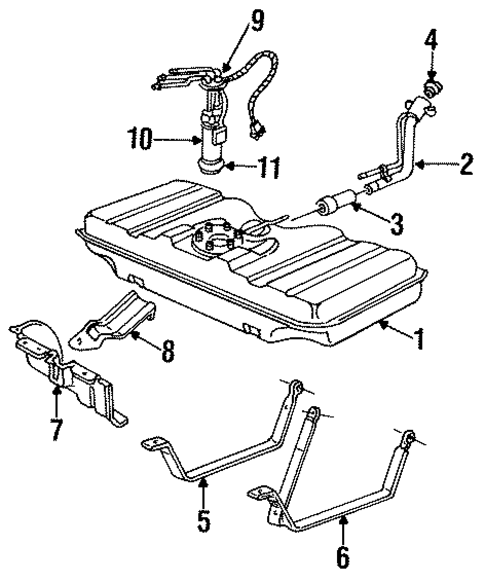 9
4
10
11
2
3
1
8
7
5
6