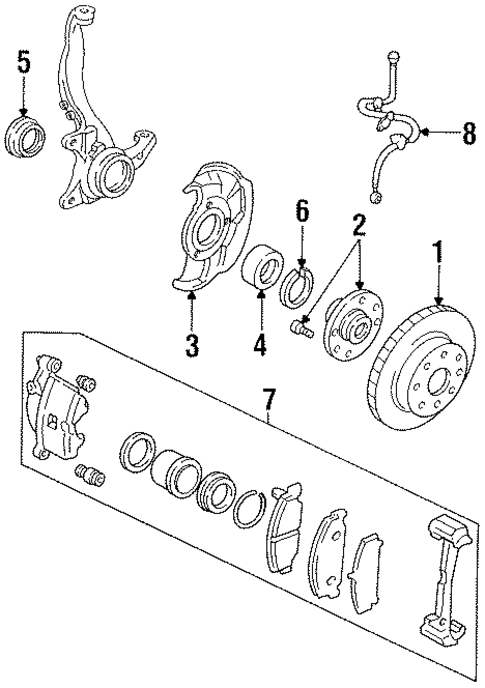 5
8
6
2
1
3
4
7