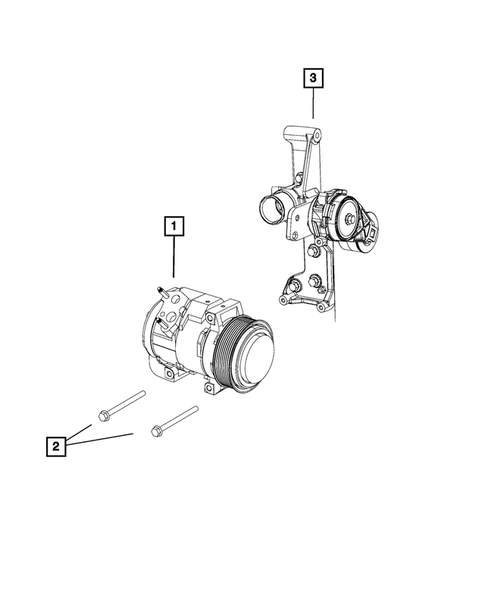 3
1
2