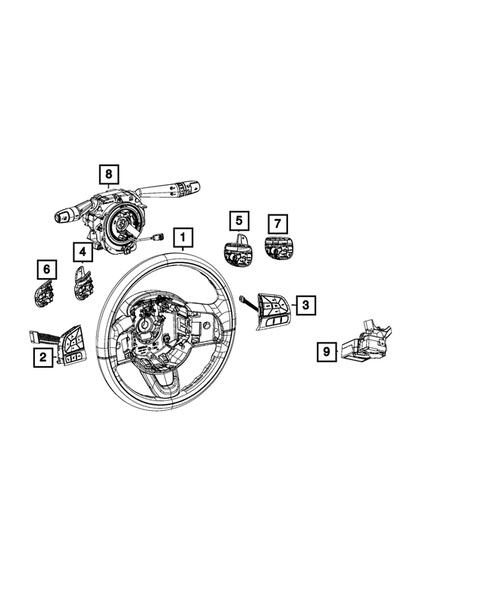 8
5
7
1
4
6
3
2
9