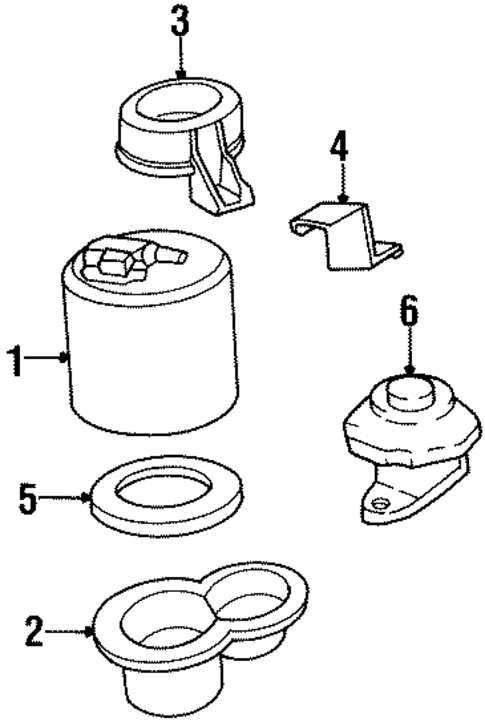 3
4
1
6
5
2