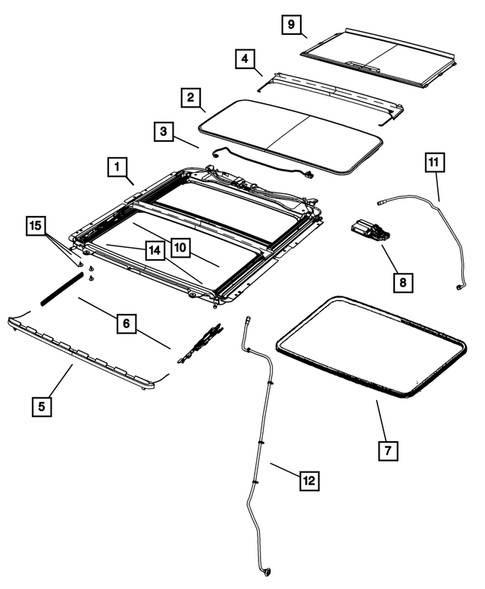 9
4
2
3
1
11
15
14
10
8
6
5
7
12