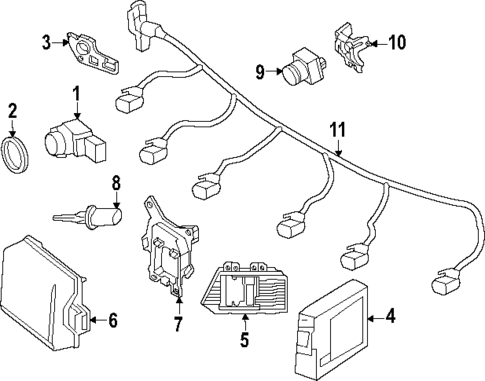 3
10
9
1
2
11
8
6
7
5
4