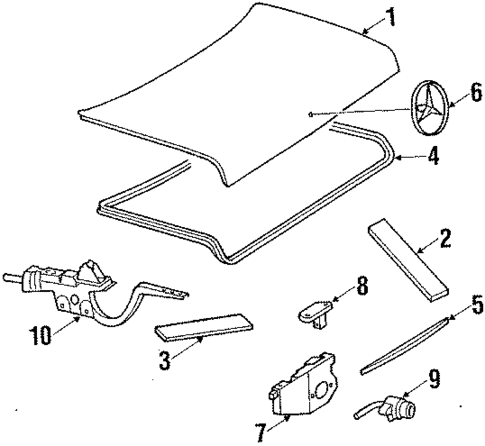 1
6
4
2
8
5
10
3
9
7