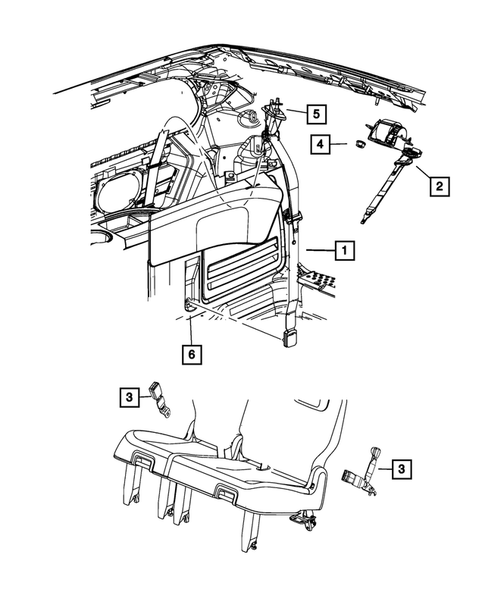 5
4
2
1
6
3
3