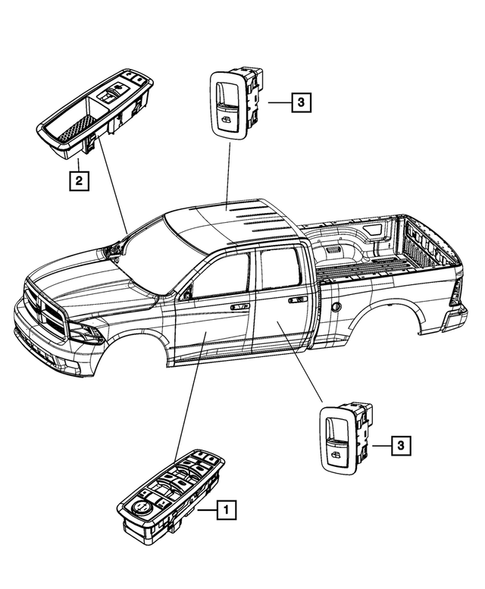 3

2

3

1