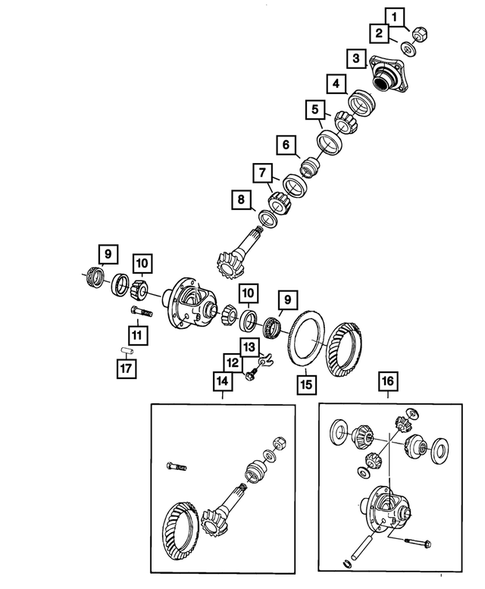 1
2
3
4
5
6
7
8
9
10
10
9
11
17
13
12
14
15
16