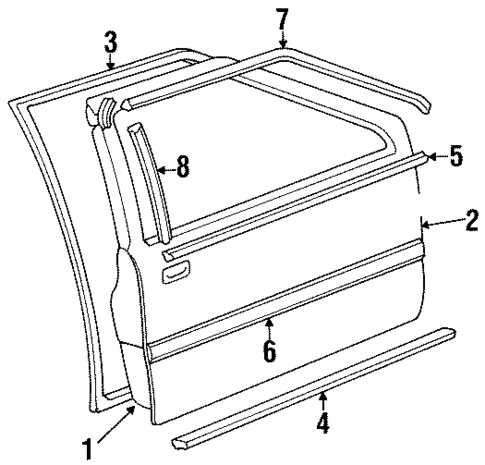 3
7
8
5
2
6
4
1