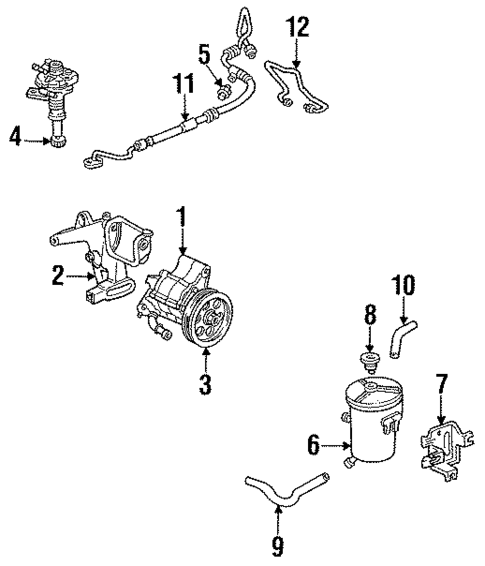 12
5
11
4
1
2
10
8
3
7
6
9