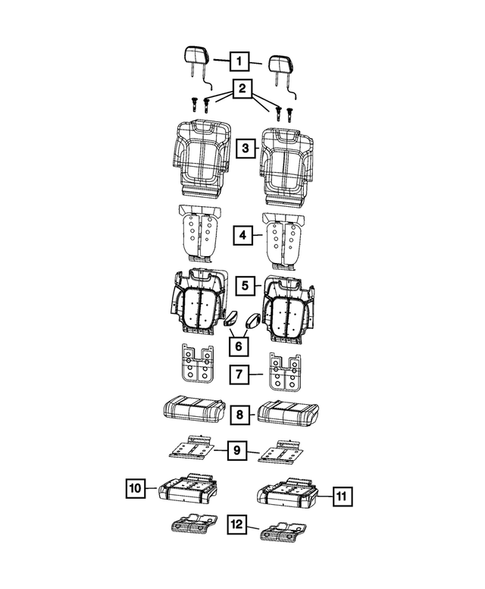 1
2
3
4
5
6
7
8
9
10
11
12