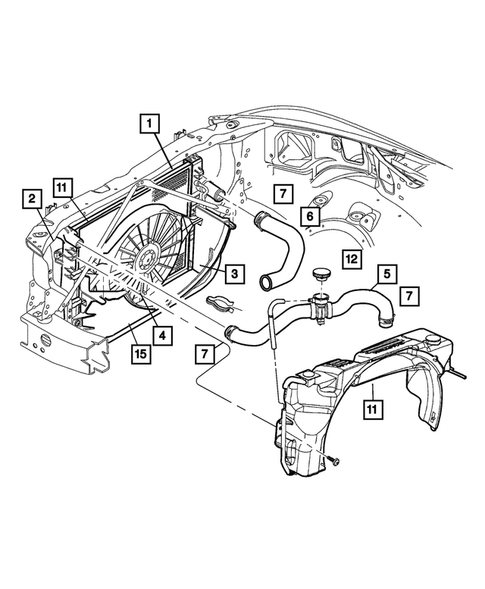 1
11
2
7
6
12
3
5
7
4
15
7
11