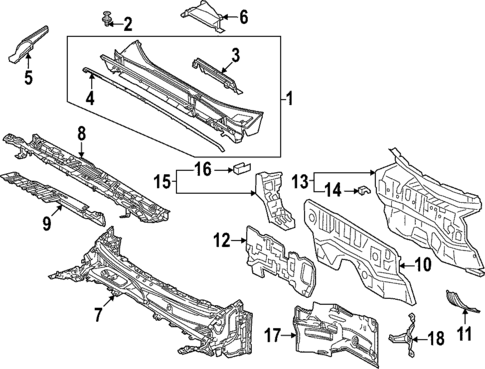 2
6
5
3
4
1
8
16
15
13
14
9
12
10
7
17
18
11