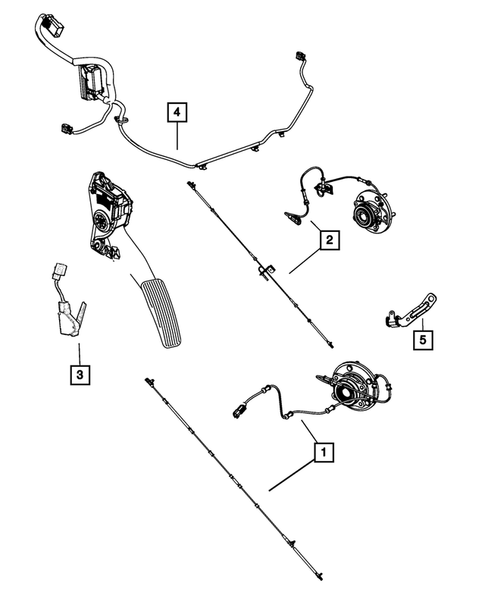 4
2
5
3
1