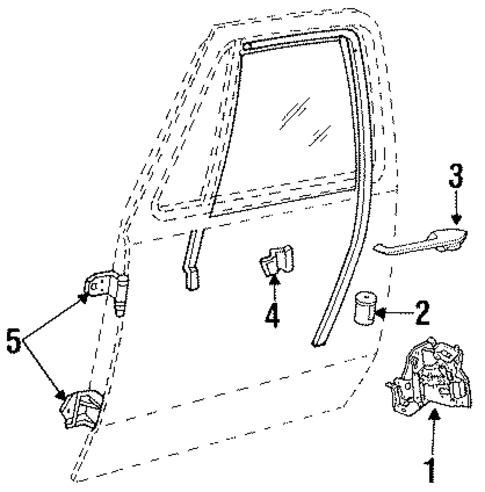 3
4
2
5
1