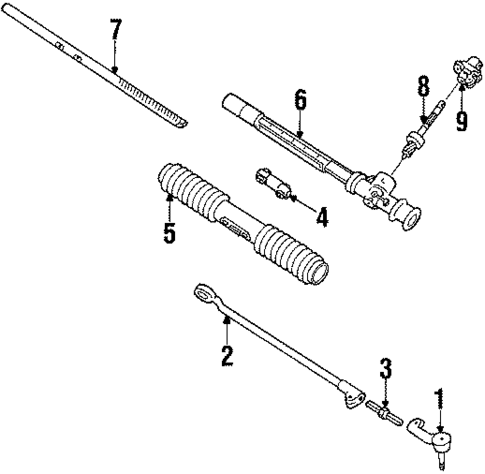 7
6
8
9
5
4
2
3
1