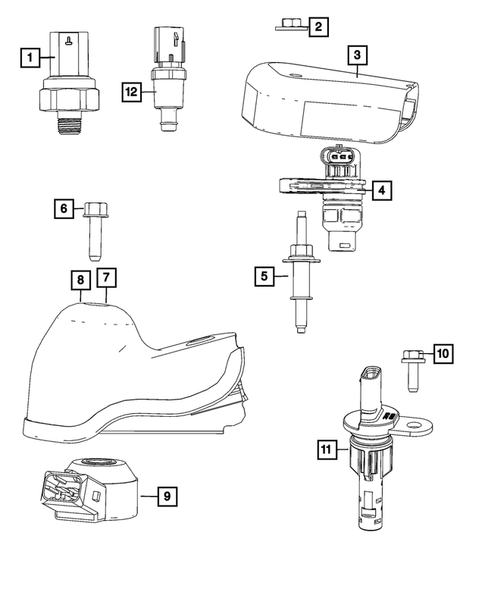 1
12
2
3
4
6
5
8
7
10
11
9