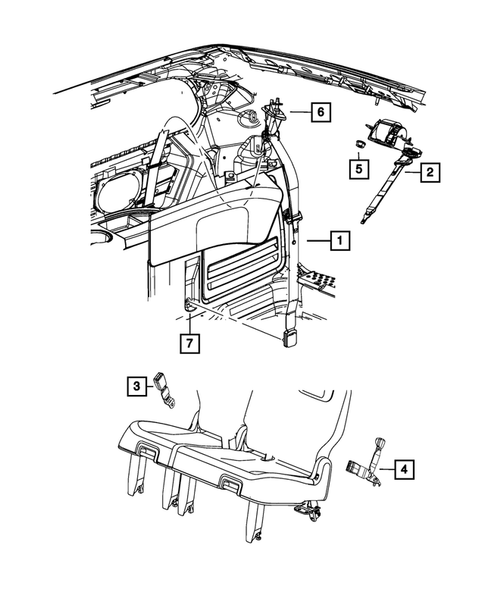 6
5
2
1
7
3
4