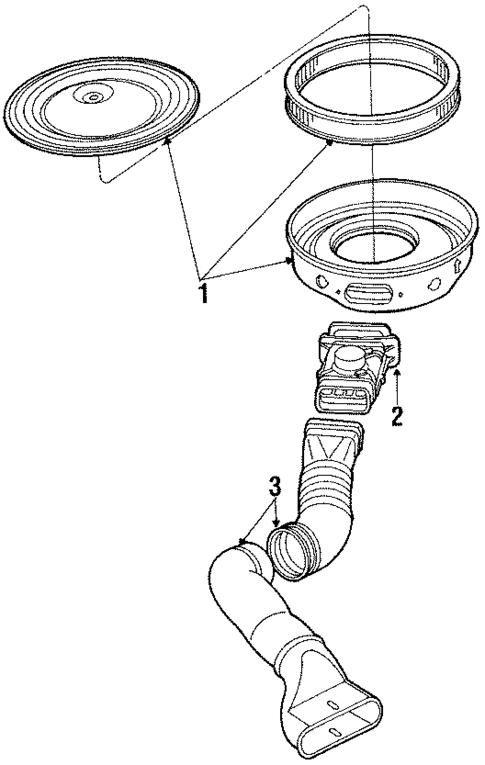 1
2
3