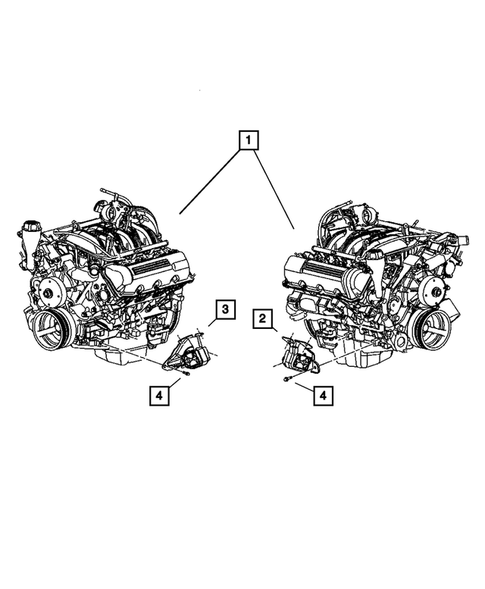 1
3
2
4
4