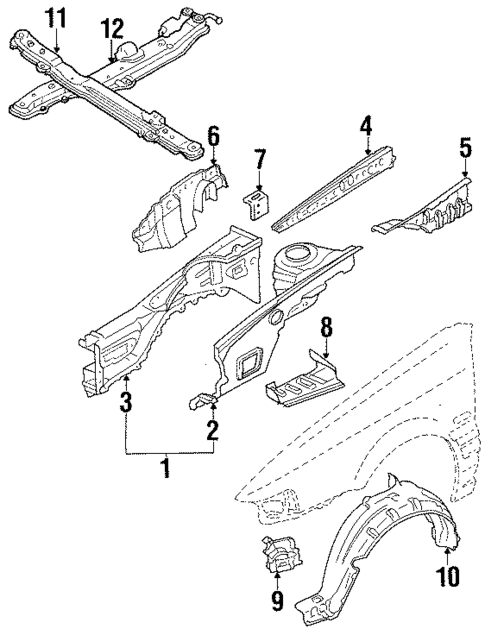 11
12
6
7
4
5
8
3
2
1
9
10