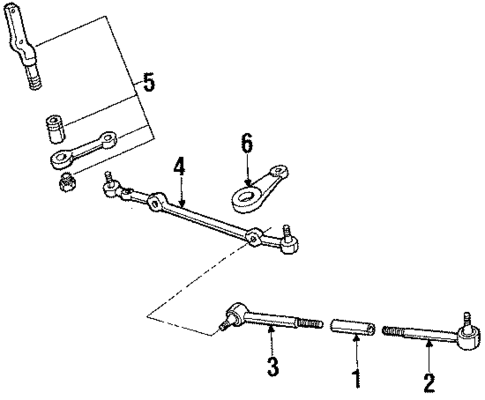 5
6
4
3
1
2