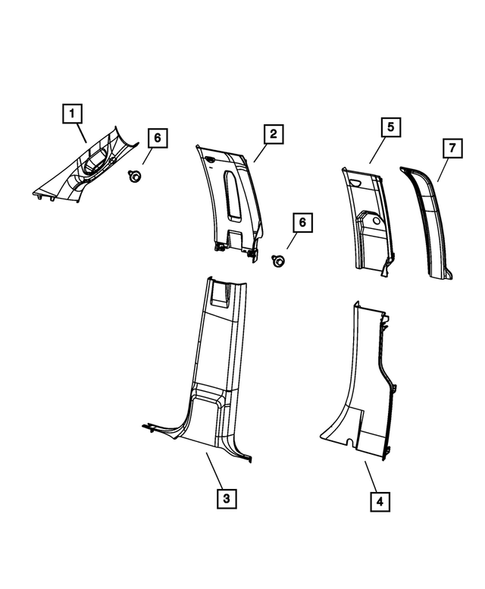 1
6
2
5
7
6
3
4