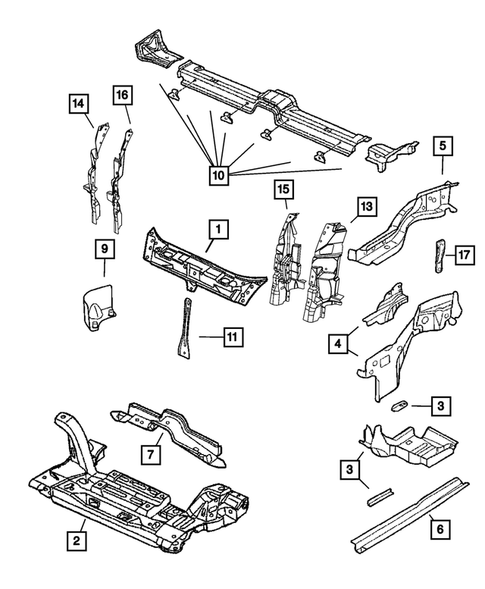 14
16
10
5
15
13
1
9
17
11
4
3
7
3
2
6