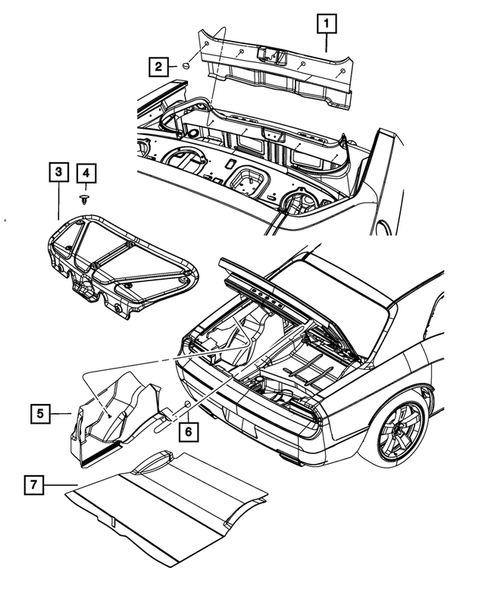 1
2
3
4
5
6
7